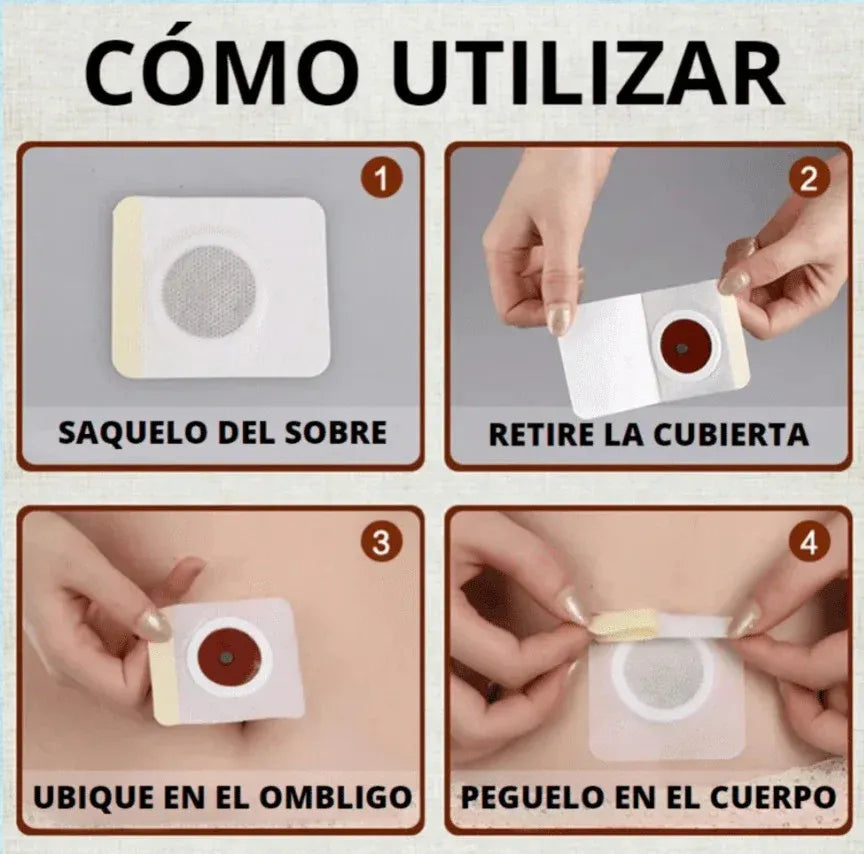 CÓMO UTILIZAR

1

SAQUELO DEL SOBRE

2

RETIRE LA CUBIERTA

3

UBIQUE EN EL OMBLIGO

4

PEGUELO EN EL CUERPO